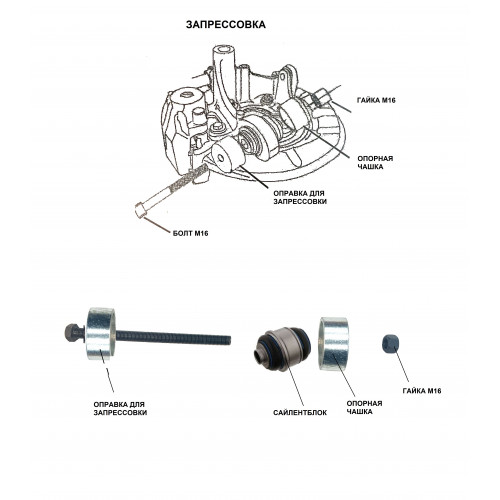 ЗАПРЕССОВКА

ГАЙКА М16

ОПОРНАЯ ЧАШКА

ОПРАВКА ДЛЯ ЗАПРЕССОВКИ

БОЛТ М16

ОПРАВКА ДЛЯ ЗАПРЕССОВКИ

САЙЛЕНТБЛОК

ОПОРНАЯ ЧАШКА

ГАЙКА М16